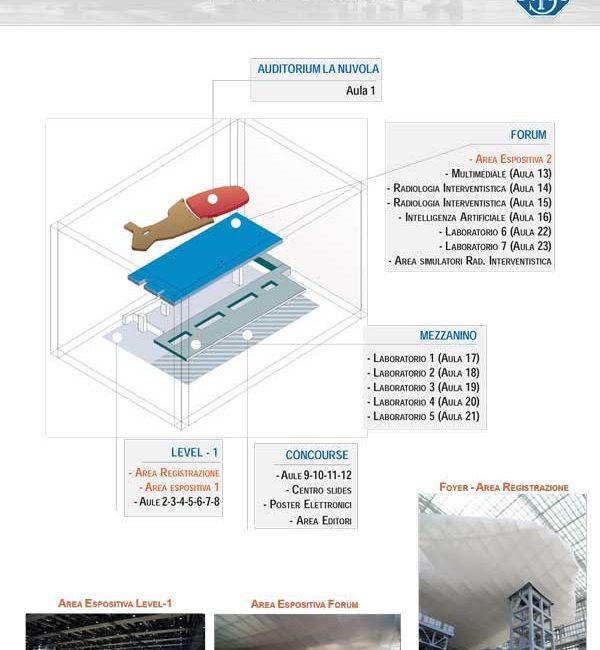 AUDITORIUM LA NUVOLA
Aula 1

FORUM
- Area Espositiva 2
- Multimediale (Aula 13)
- Radiologia Interventistica (Aula 14)
- Radiologia Interventistica (Aula 15)
- Intelligenza Artificiale (Aula 16)
- Laboratorio 6 (Aula 22)
- Laboratorio 7 (Aula 23)
- Area simulatori Rad. Interventistica

MEZZANINO
- Laboratorio 1 (Aula 17)
- Laboratorio 2 (Aula 18)
- Laboratorio 3 (Aula 19)
- Laboratorio 4 (Aula 20)
- Laboratorio 5 (Aula 21)

LEVEL - 1
- Area Registrazione
- Area espositiva 1
- Aule 2-3-4-5-6-7-8

CONCOURSE
- Aule 9-10-11-12
- Centro slides
- Poster Elettronici
- Area Editori

Foyer - Area Registrazione

Area Espositiva Level-1

Area Espositiva Forum