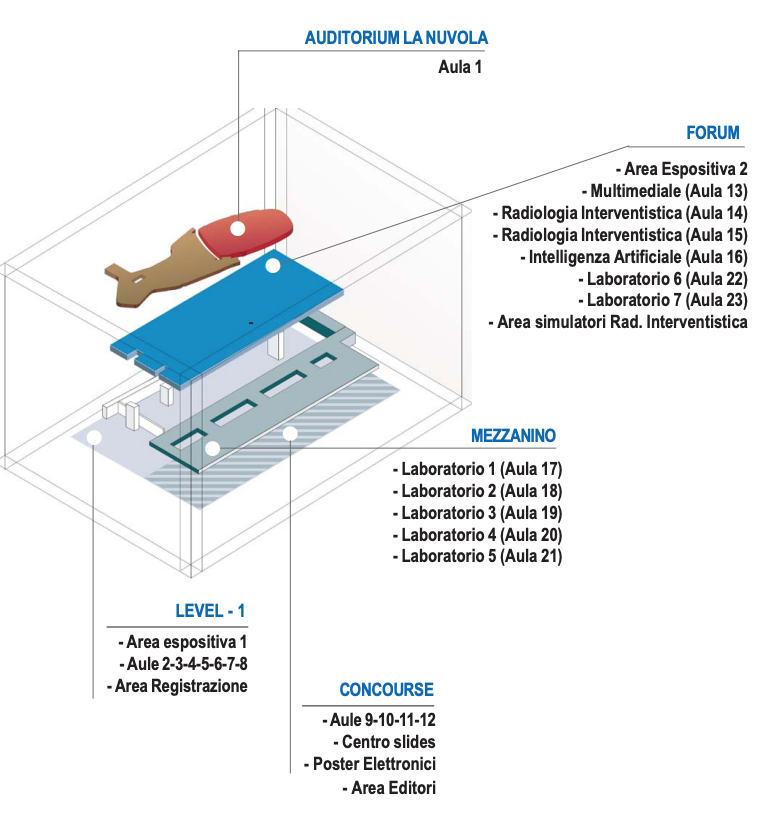 AUDITORIUM LA NUVOLA
Aula 1

FORUM
- Area Espositiva 2
- Multimediale (Aula 13)
- Radiologia Interventistica (Aula 14)
- Radiologia Interventistica (Aula 15)
- Intelligenza Artificiale (Aula 16)
- Laboratorio 6 (Aula 22)
- Laboratorio 7 (Aula 23)
- Area simulatori Rad. Interventistica

MEZZANINO
- Laboratorio 1 (Aula 17)
- Laboratorio 2 (Aula 18)
- Laboratorio 3 (Aula 19)
- Laboratorio 4 (Aula 20)
- Laboratorio 5 (Aula 21)

LEVEL - 1
- Area espositiva 1
- Aule 2-3-4-5-6-7-8
- Area Registrazione

CONCOURSE
- Aule 9-10-11-12
- Centro slides
- Poster Elettronici
- Area Editori